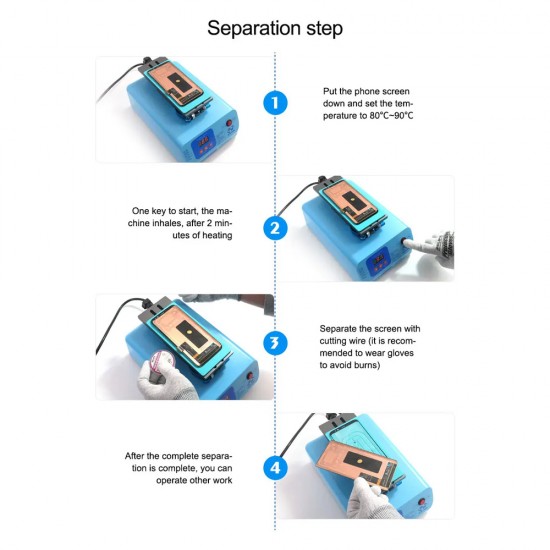 Separation step

1

Put the phone screen down and set the temperature to 80°C~90°C

One key to start, the machine inhales, after 2 minutes of heating

2

3

Separate the screen with cutting wire (it is recommended to wear gloves to avoid burns)

After the complete separation is complete, you can operate other work

4