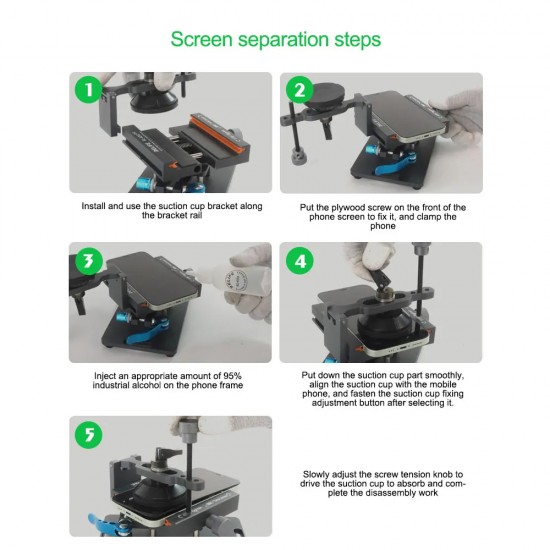 Screen separation steps

1

Install and use the suction cup bracket along the bracket rail

2

Put the plywood screw on the front of the phone screen to fix it, and clamp the phone

3

Inject an appropriate amount of 95% industrial alcohol on the phone frame

4

Put down the suction cup part smoothly, align the suction cup with the mobile phone, and fasten the suction cup fixing adjustment button after selecting it.

5

Slowly adjust the screw tension knob to drive the suction cup to absorb and complete the disassembly work