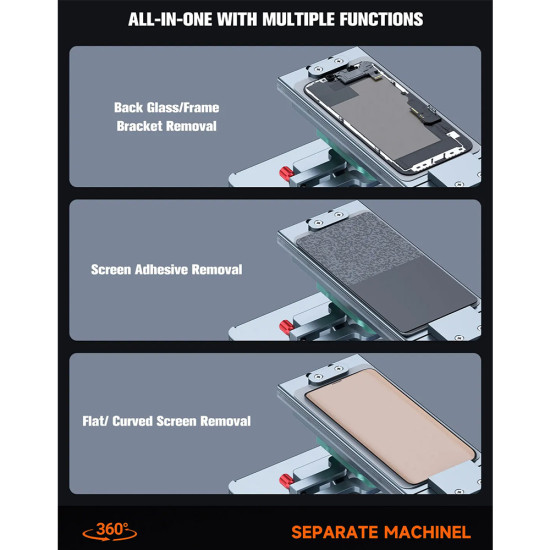 ALL-IN-ONE WITH MULTIPLE FUNCTIONS

Back Glass/Frame Bracket Removal

Screen Adhesive Removal

Flat/ Curved Screen Removal

360°

SEPARATE MACHINEL